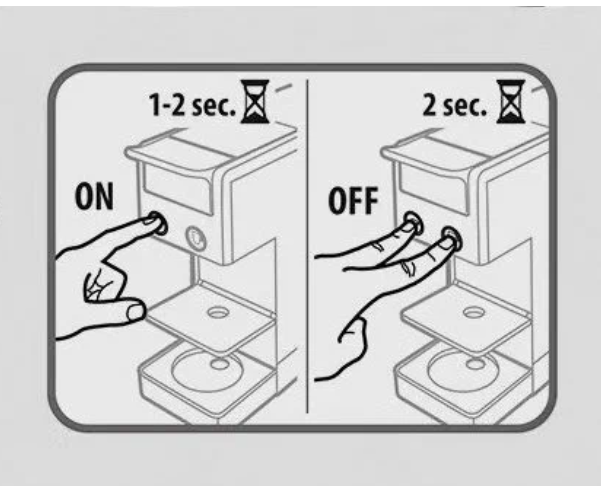 1-2 sec.

ON

2 sec.

OFF